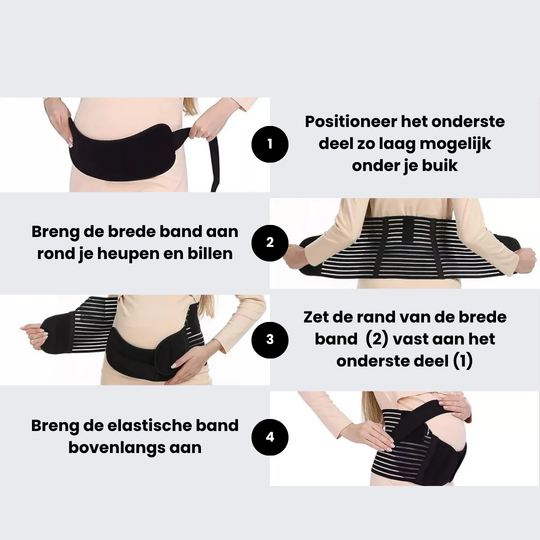 1

Positioneer het onderste deel zo laag mogelijk onder je buik

Breng de brede band aan rond je heupen en billen

2

3

Zet de rand van de brede band (2) vast aan het onderste deel (1)

Breng de elastische band bovenlangs aan

4